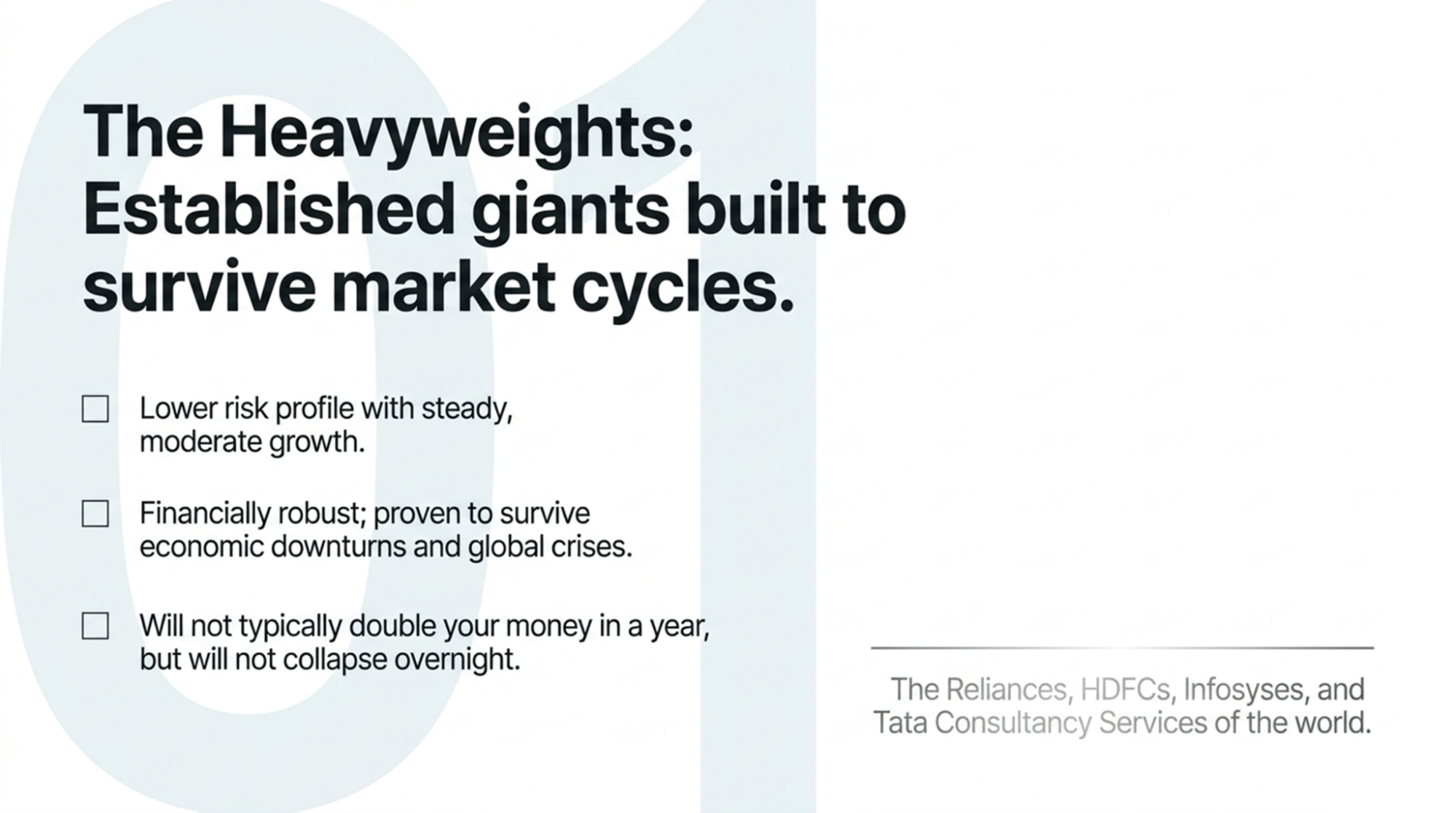 01

The Heavyweights: Established giants built to survive market cycles.

☐ Lower risk profile with steady, moderate growth.

☐ Financially robust; proven to survive economic downturns and global crises.

☐ Will not typically double your money in a year, but will not collapse overnight.

The Reliances, HDFCs, Infosyses, and Tata Consultancy Services of the world.