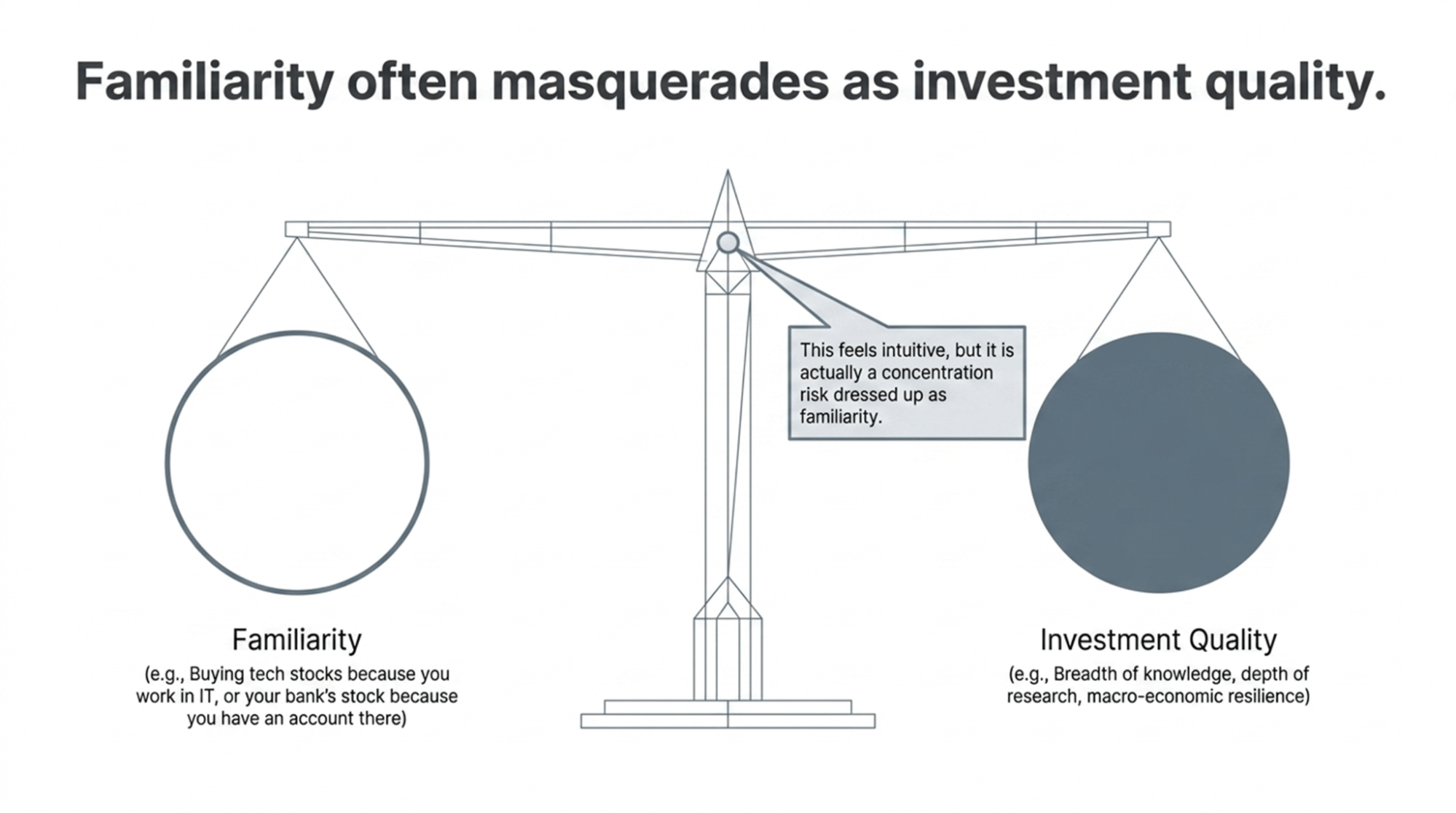 Familiarity often masquerades as investment quality.

This feels intuitive, but it is actually a concentration risk dressed up as familiarity.

Familiarity
(e.g., Buying tech stocks because you work in IT, or your bank's stock because you have an account there)

Investment Quality
(e.g., Breadth of knowledge, depth of research, macro-economic resilience)